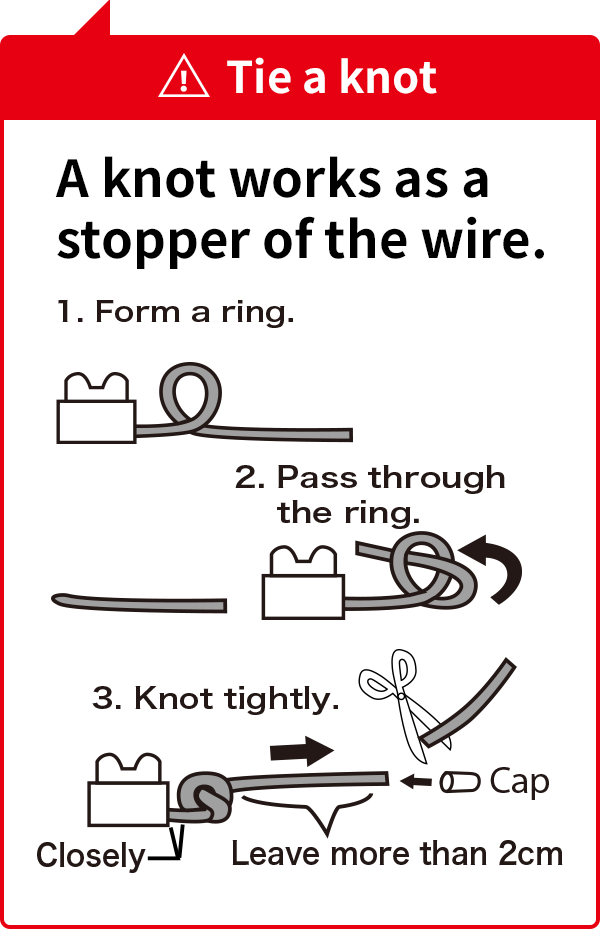 Tie a knot

A knot works as a stopper of the wire.

1. Form a ring.

2. Pass through the ring.

3. Knot tightly.

Cap

Closely

Leave more than 2cm